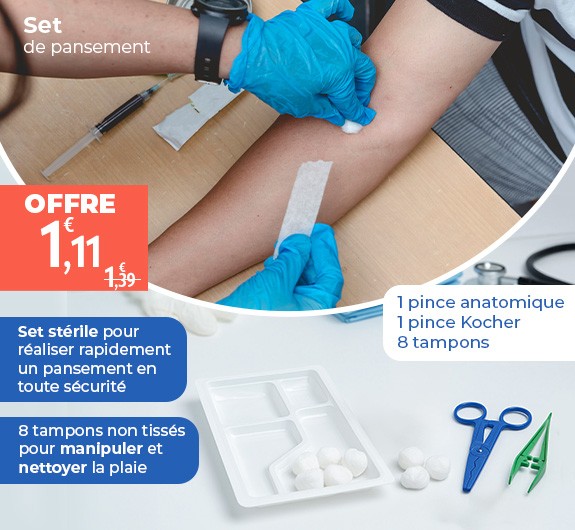 Set
de pansement

OFFRE
1,11 €
1,39 €

1 pince anatomique
1 pince Kocher
8 tampons

Set stérile pour réaliser rapidement un pansement en toute sécurité

8 tampons non tissés pour manipuler et nettoyer la plaie