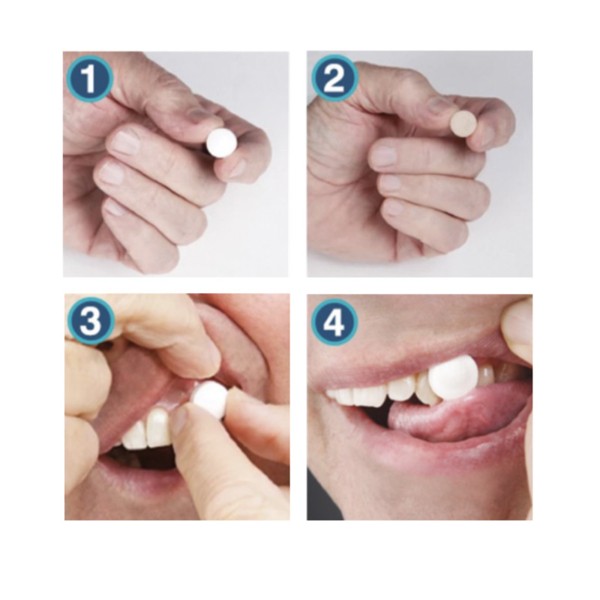 1
2
3
4