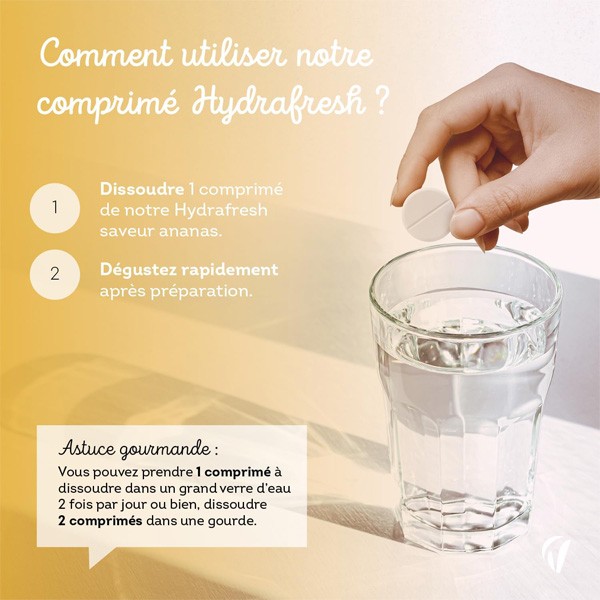 Comment utiliser notre comprimé Hydrafresh ?

1 Dissoudre 1 comprimé de notre Hydrafresh saveur ananas.

2 Dégustez rapidement après préparation.

Astuce gourmande :
Vous pouvez prendre 1 comprimé à dissoudre dans un grand verre d'eau 2 fois par jour ou bien, dissoudre 2 comprimés dans une gourde.