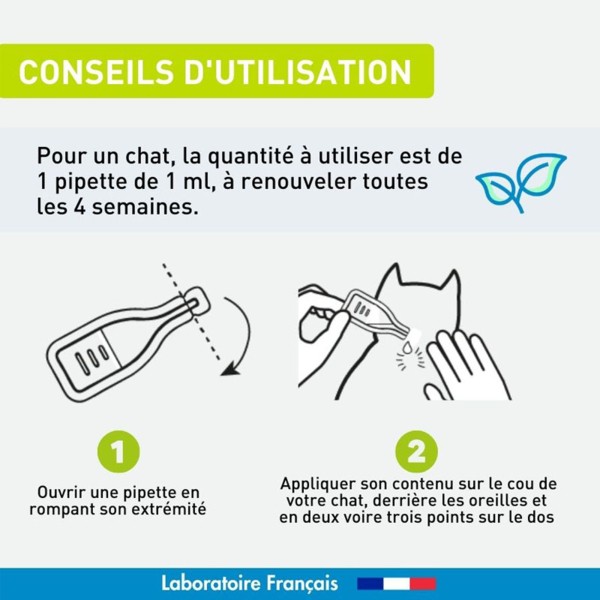 CONSEILS D'UTILISATION

Pour un chat, la quantité à utiliser est de 1 pipette de 1 ml, à renouveler toutes les 4 semaines.

1

Ouvrir une pipette en rompant son extrémité

2

Appliquer son contenu sur le cou de votre chat, derrière les oreilles et en deux voire trois points sur le dos

Laboratoire Français