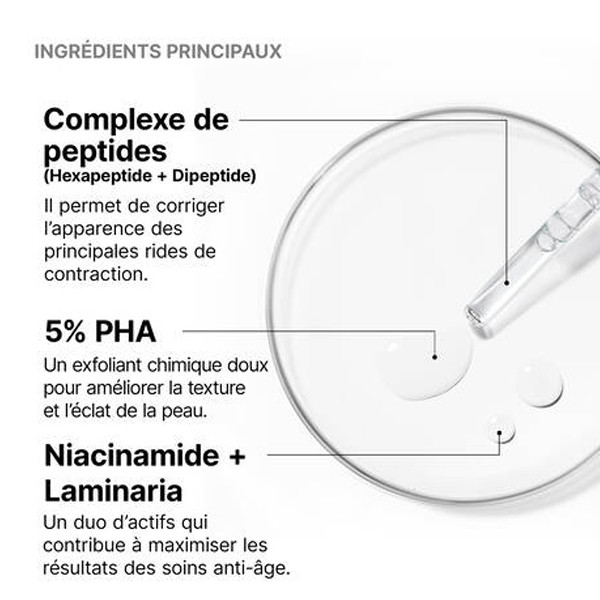 INGRÉDIENTS PRINCIPAUX

Complexe de peptides
(Hexapeptide + Dipeptide)
Il permet de corriger l'apparence des principales rides de contraction.

5% PHA
Un exfoliant chimique doux pour améliorer la texture et l'éclat de la peau.

Niacinamide + Laminaria
Un duo d'actifs qui contribue à maximiser les résultats des soins anti-âge.