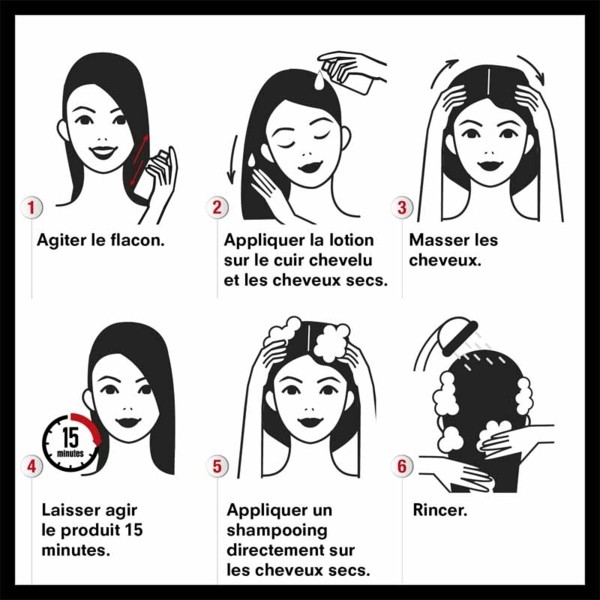 1
Agiter le flacon.

2
Appliquer la lotion sur le cuir chevelu et les cheveux secs.

3
Masser les cheveux.

15
minutes

4
Laisser agir le produit 15 minutes.

5
Appliquer un shampooing directement sur les cheveux secs.

6
Rincer.