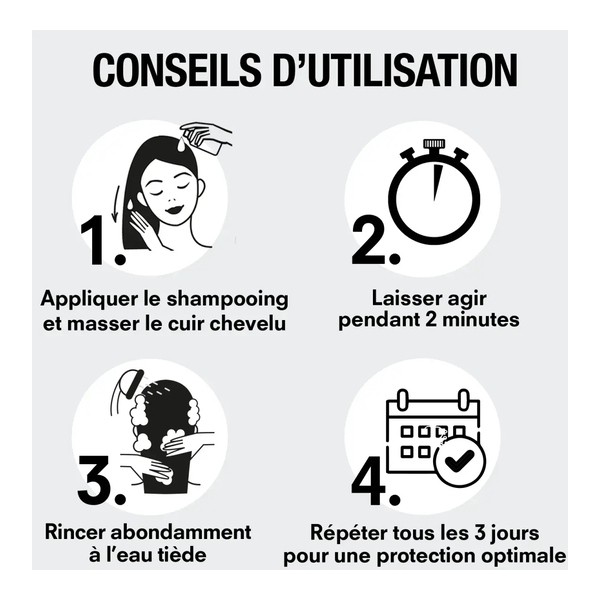 CONSEILS D'UTILISATION

1.

Appliquer le shampooing et masser le cuir chevelu

2.

Laisser agir pendant 2 minutes

3.

Rincer abondamment à l'eau tiède

4.

Répéter tous les 3 jours pour une protection optimale