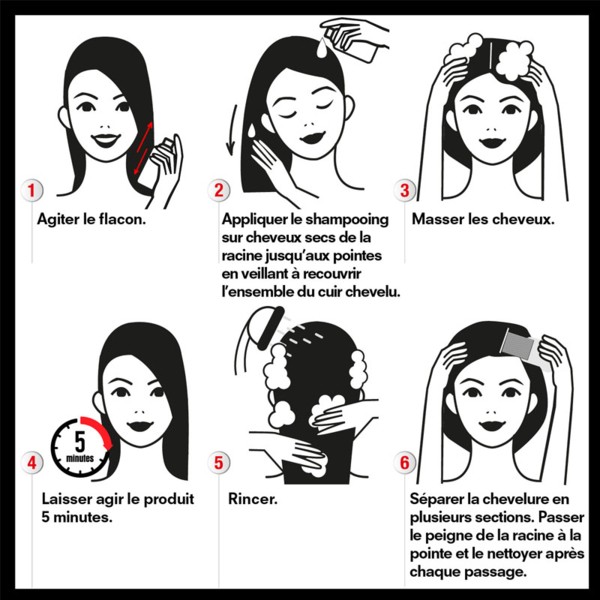 1
Agiter le flacon.

2
Appliquer le shampooing sur cheveux secs de la racine jusqu'aux pointes en veillant à recouvrir l'ensemble du cuir chevelu.

3
Masser les cheveux.

5
minutes

4
Laisser agir le produit 5 minutes.

5
Rincer.

6
Séparer la chevelure en plusieurs sections. Passer le peigne de la racine à la pointe et le nettoyer après chaque passage.