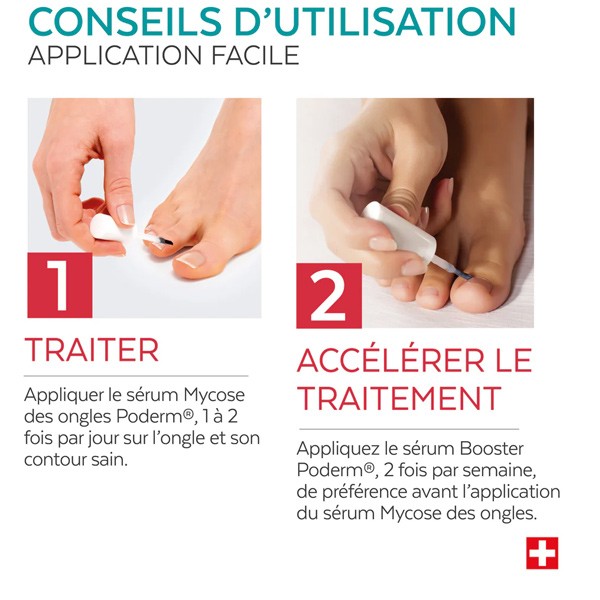 CONSEILS D'UTILISATION
APPLICATION FACILE

1

TRAITER

Appliquer le sérum Mycose des ongles Poderm®, 1 à 2 fois par jour sur l'ongle et son contour sain.

2

ACCÉLÉRER LE TRAITEMENT

Appliquez le sérum Booster Poderm®, 2 fois par semaine, de préférence avant l'application du sérum Mycose des ongles.