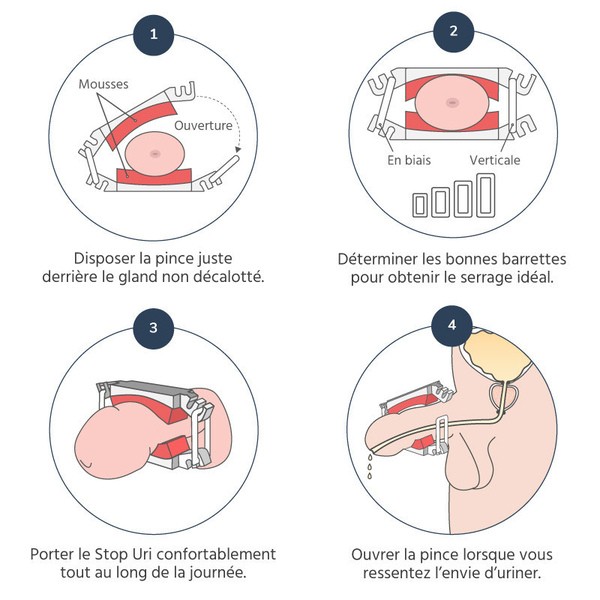 1

Mousses

Ouverture

Disposer la pince juste derrière le gland non décalotté.

2

En biais

Verticale

Déterminer les bonnes barrettes pour obtenir le serrage idéal.

3

Porter le Stop Uri confortablement tout au long de la journée.

4

Ouvrer la pince lorsque vous ressentez l'envie d'uriner.