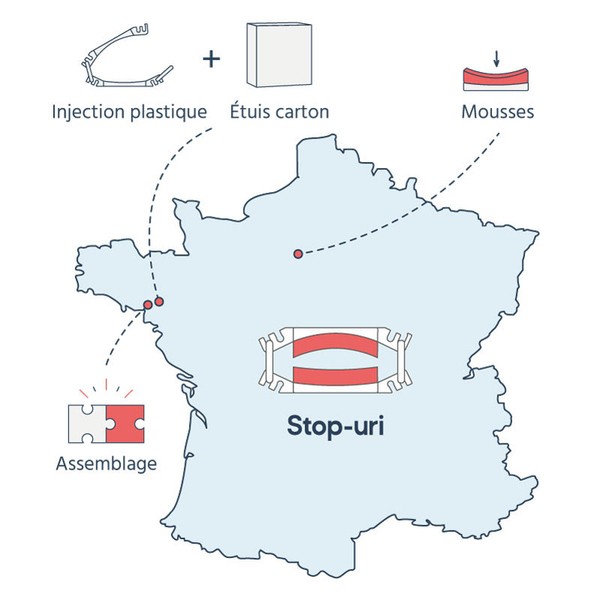 Injection plastique + Étuis carton

Mousses

Stop-uri

Assemblage