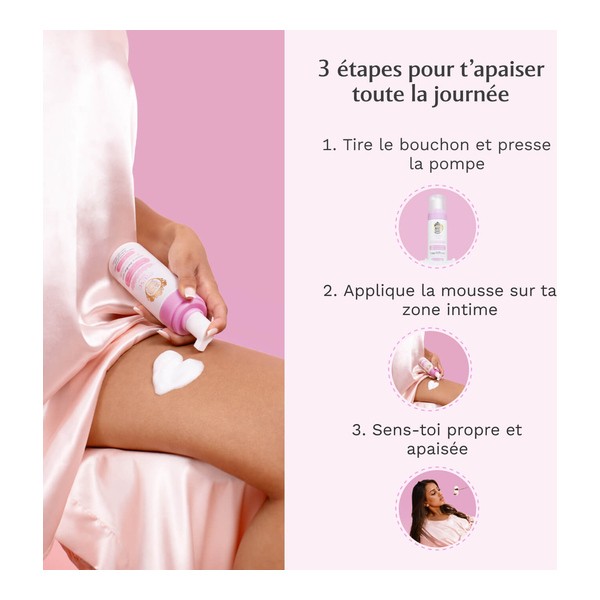 3 étapes pour t'apaiser toute la journée

1. Tire le bouchon et presse la pompe

2. Applique la mousse sur ta zone intime

3. Sens-toi propre et apaisée