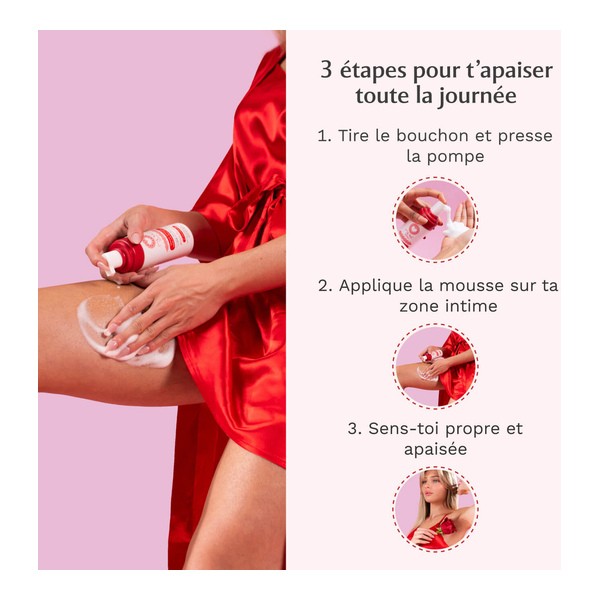 3 étapes pour t'apaiser toute la journée

1. Tire le bouchon et presse la pompe

2. Applique la mousse sur ta zone intime

3. Sens-toi propre et apaisée