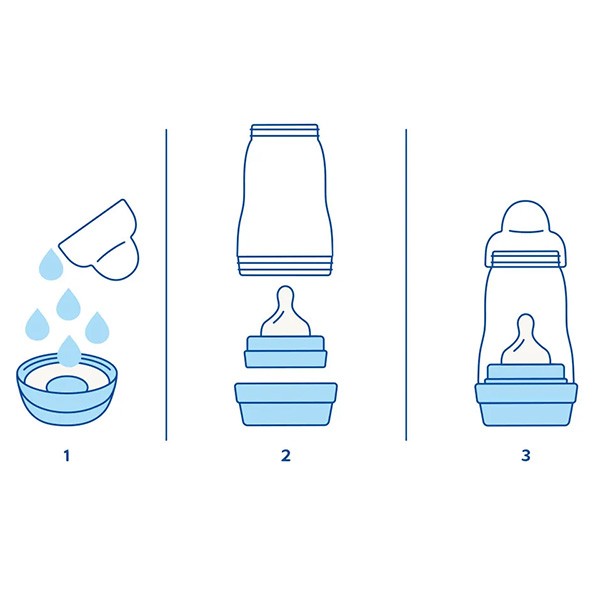 1

2

3