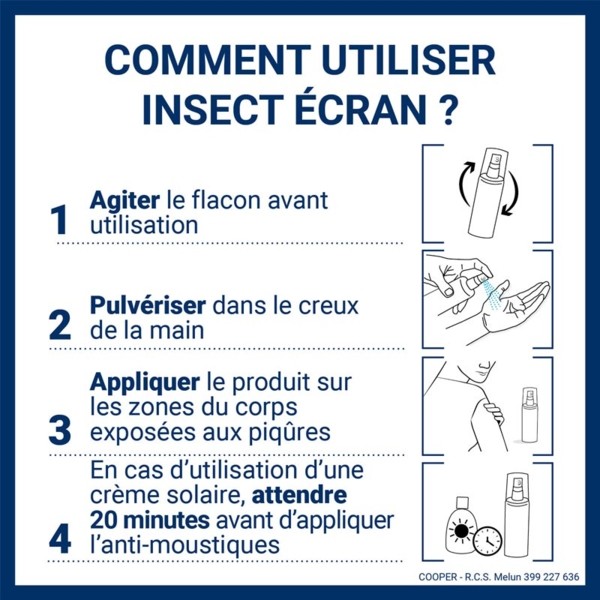 COMMENT UTILISER INSECT ÉCRAN ?

1 Agiter le flacon avant utilisation

2 Pulvériser dans le creux de la main

3 Appliquer le produit sur les zones du corps exposées aux piqûres

4 En cas d'utilisation d'une crème solaire, attendre 20 minutes avant d'appliquer l'anti-moustiques

COOPER - R.C.S. Melun 399 227 636