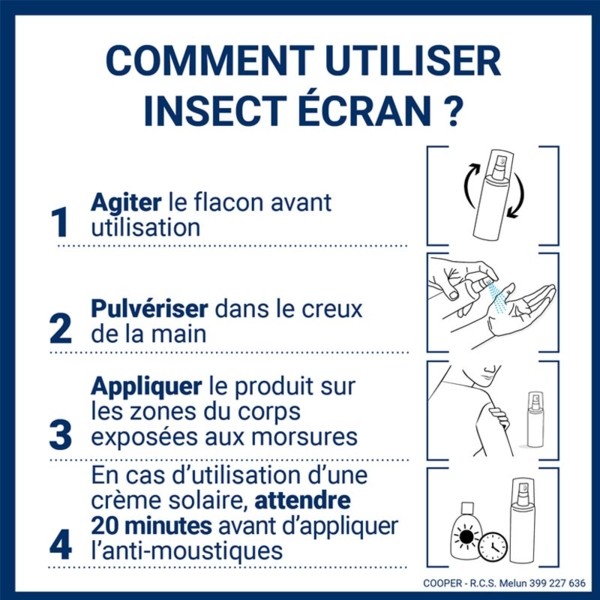 COMMENT UTILISER INSECT ÉCRAN ?

1 Agiter le flacon avant utilisation

2 Pulvériser dans le creux de la main

3 Appliquer le produit sur les zones du corps exposées aux morsures

4 En cas d'utilisation d'une crème solaire, attendre 20 minutes avant d'appliquer l'anti-moustiques

COOPER - R.C.S. Melun 399 227 636