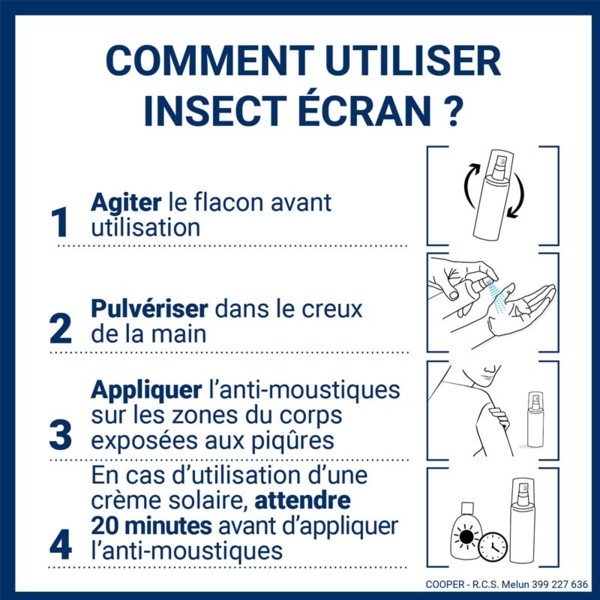 COMMENT UTILISER INSECT ÉCRAN ?

1 Agiter le flacon avant utilisation

2 Pulvériser dans le creux de la main

3 Appliquer l'anti-moustiques sur les zones du corps exposées aux piqûres

4 En cas d'utilisation d'une crème solaire, attendre 20 minutes avant d'appliquer l'anti-moustiques

COOPER - R.C.S. Melun 399 227 636