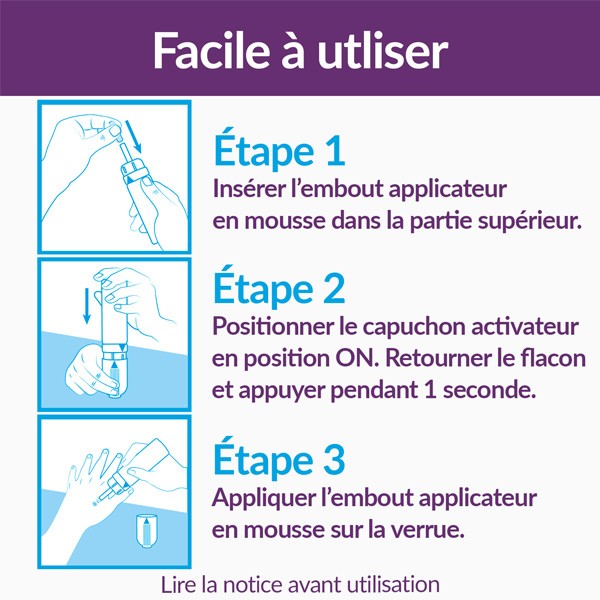 Facile à utliser

Étape 1
Insérer l'embout applicateur en mousse dans la partie supérieur.

Étape 2
Positionner le capuchon activateur en position ON. Retourner le flacon et appuyer pendant 1 seconde.

Étape 3
Appliquer l'embout applicateur en mousse sur la verrue.

Lire la notice avant utilisation