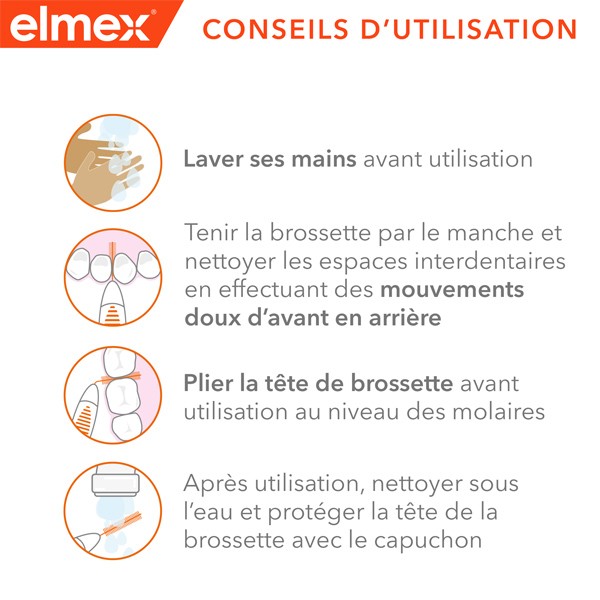 elmex® CONSEILS D'UTILISATION

Laver ses mains avant utilisation

Tenir la brossette par le manche et nettoyer les espaces interdentaires en effectuant des mouvements doux d'avant en arrière

Plier la tête de brossette avant utilisation au niveau des molaires

Après utilisation, nettoyer sous l'eau et protéger la tête de la brossette avec le capuchon