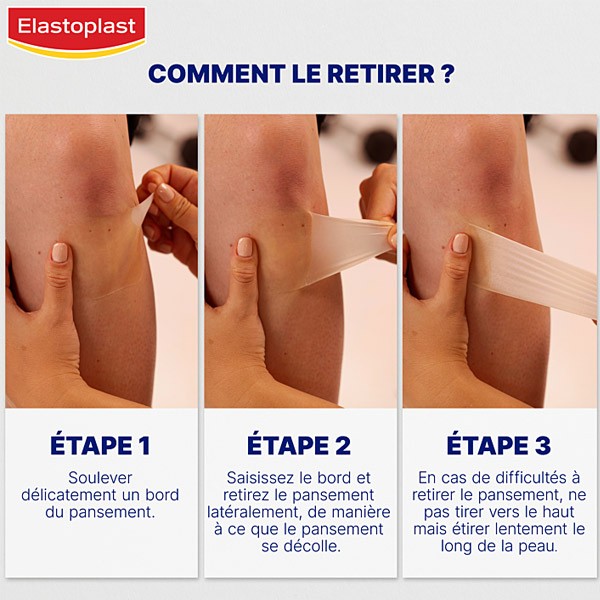 Elastoplast

COMMENT LE RETIRER ?

ÉTAPE 1

Soulever délicatement un bord du pansement.

ÉTAPE 2

Saisissez le bord et retirez le pansement latéralement, de manière à ce que le pansement se décolle.

ÉTAPE 3

En cas de difficultés à retirer le pansement, ne pas tirer vers le haut mais étirer lentement le long de la peau.