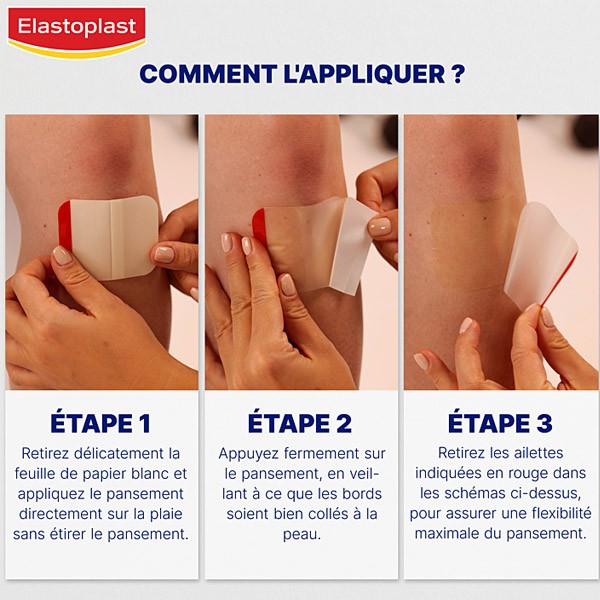 Elastoplast

COMMENT L'APPLIQUER ?

ÉTAPE 1

Retirez délicatement la feuille de papier blanc et appliquez le pansement directement sur la plaie sans étirer le pansement.

ÉTAPE 2

Appuyez fermement sur le pansement, en veillant à ce que les bords soient bien collés à la peau.

ÉTAPE 3

Retirez les ailettes indiquées en rouge dans les schémas ci-dessus, pour assurer une flexibilité maximale du pansement.