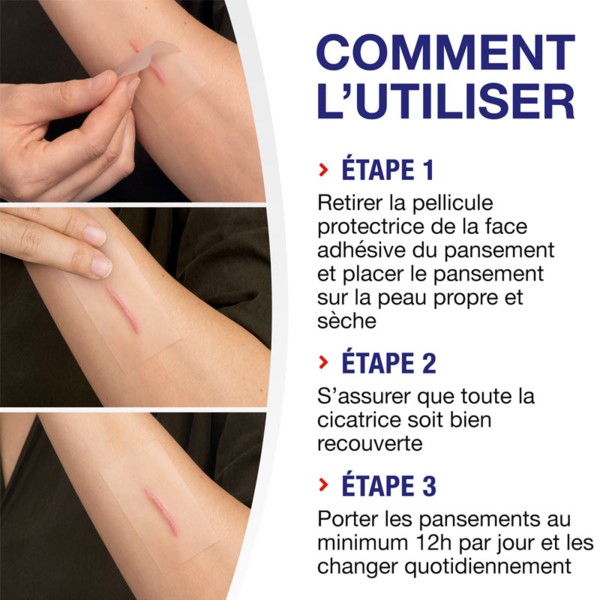 COMMENT L'UTILISER

› ÉTAPE 1

Retirer la pellicule protectrice de la face adhésive du pansement et placer le pansement sur la peau propre et sèche

› ÉTAPE 2

S'assurer que toute la cicatrice soit bien recouverte

› ÉTAPE 3

Porter les pansements au minimum 12h par jour et les changer quotidiennement