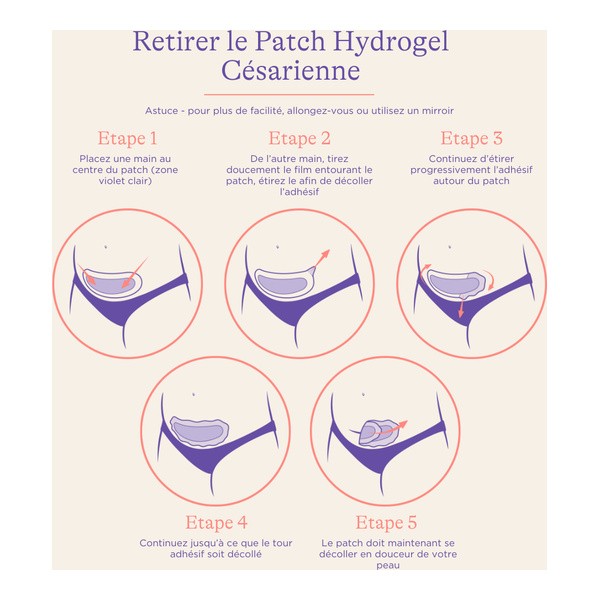 Retirer le Patch Hydrogel Césarienne

Astuce - pour plus de facilité, allongez-vous ou utilisez un mirroir

Etape 1

Placez une main au centre du patch (zone violet clair)

Etape 2

De l'autre main, tirez doucement le film entourant le patch, étirez le afin de décoller l'adhésif

Etape 3

Continuez d'étirer progressivement l'adhésif autour du patch

Etape 4

Continuez jusqu'à ce que le tour adhésif soit décollé

Etape 5

Le patch doit maintenant se décoller en douceur de votre peau