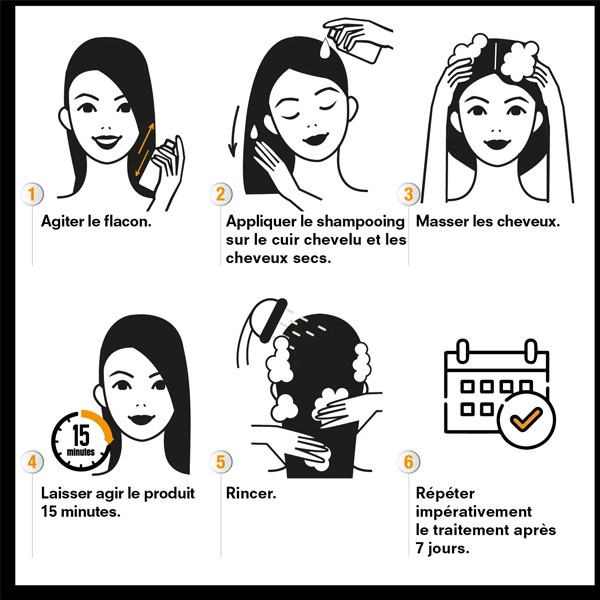 1
Agiter le flacon.

2
Appliquer le shampooing sur le cuir chevelu et les cheveux secs.

3
Masser les cheveux.

15
minutes

4
Laisser agir le produit 15 minutes.

5
Rincer.

6
Répéter impérativement le traitement après 7 jours.