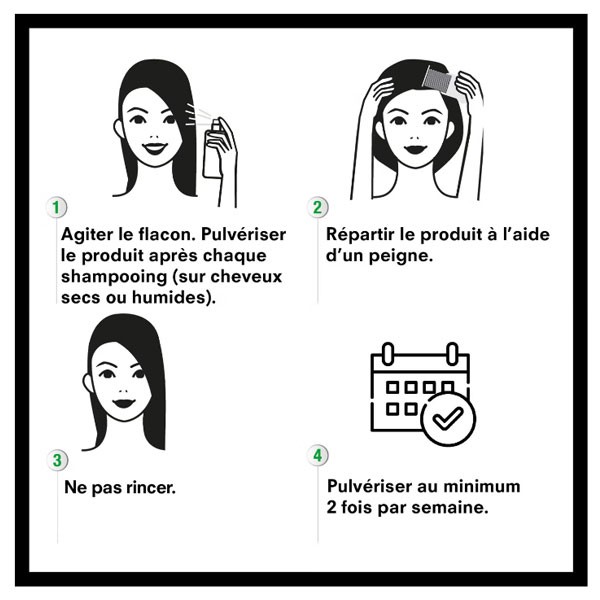 1

Agiter le flacon. Pulvériser le produit après chaque shampooing (sur cheveux secs ou humides).

2

Répartir le produit à l'aide d'un peigne.

3

Ne pas rincer.

4

Pulvériser au minimum 2 fois par semaine.