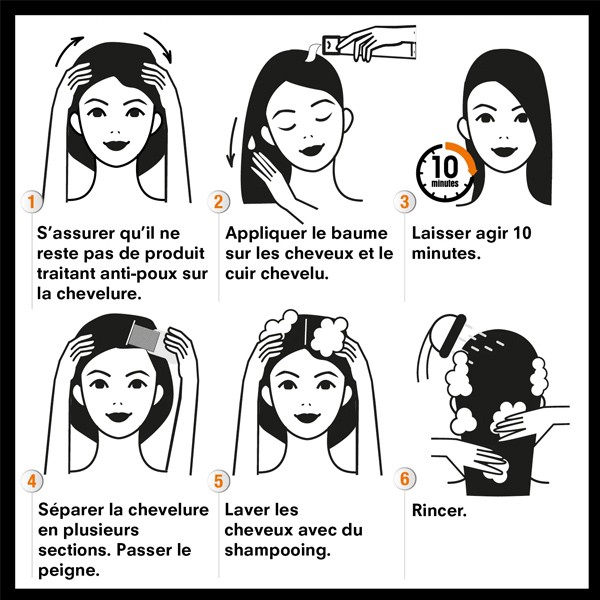 1
S’assurer qu’il ne reste pas de produit traitant anti-poux sur la chevelure.

2
Appliquer le baume sur les cheveux et le cuir chevelu.

10 minutes
3
Laisser agir 10 minutes.

4
Séparer la chevelure en plusieurs sections. Passer le peigne.

5
Laver les cheveux avec du shampooing.

6
Rincer.