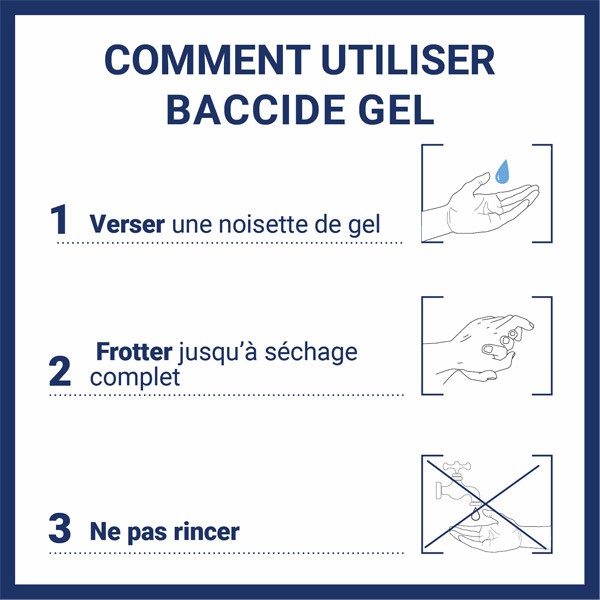 COMMENT UTILISER BACCIDE GEL

1 Verser une noisette de gel

2 Frotter jusqu'à séchage complet

3 Ne pas rincer