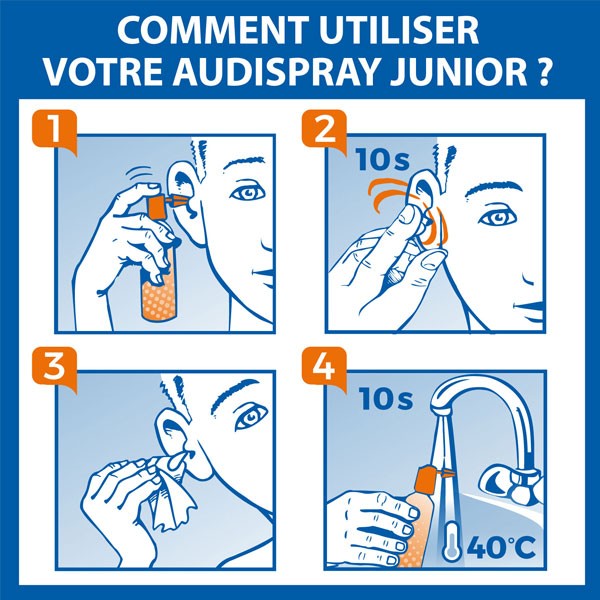 COMMENT UTILISER VOTRE AUDISPRAY JUNIOR ?

1

2

10s

3

4

10s

40°C