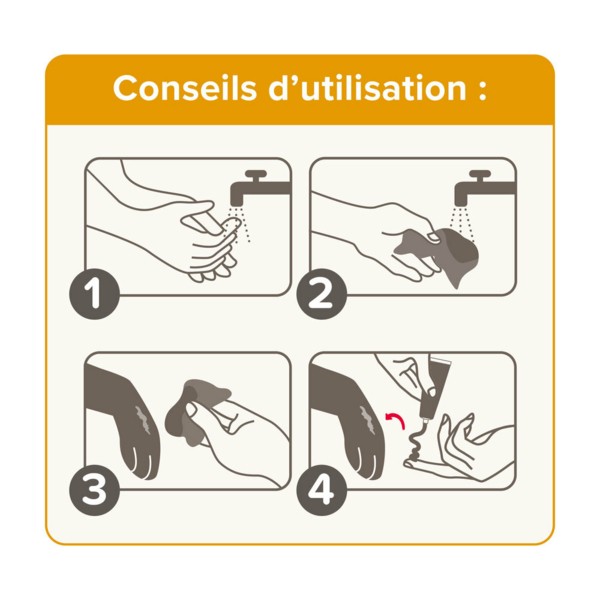 Conseils d’utilisation :

1

2

3

4