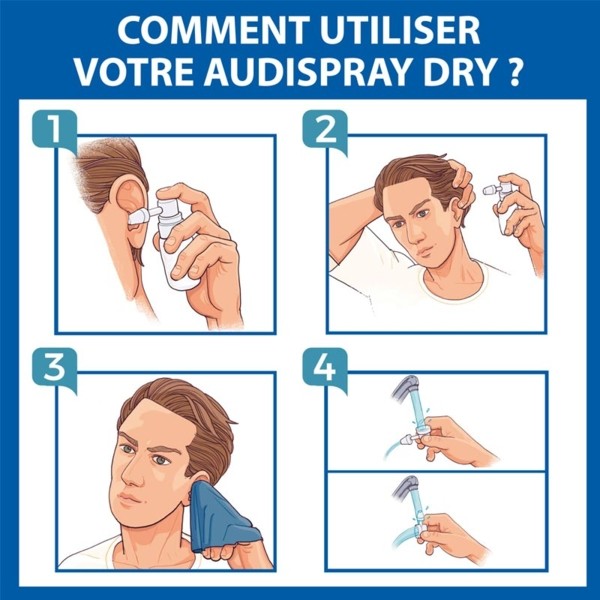 COMMENT UTILISER VOTRE AUDISPRAY DRY ?

1

2

3

4