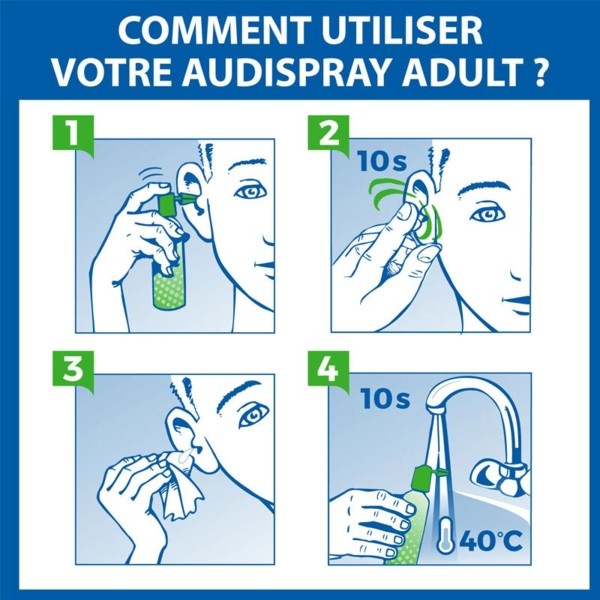 COMMENT UTILISER VOTRE AUDISPRAY ADULT ?

1

2

10s

3

4

10s

40°C