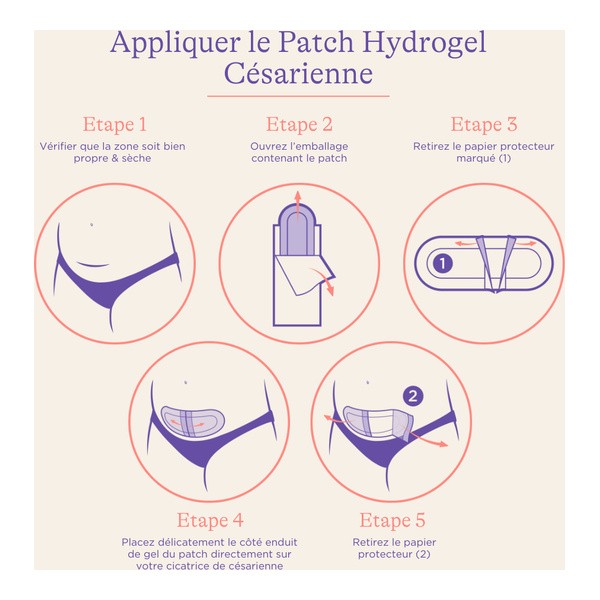 Appliquer le Patch Hydrogel Césarienne

Etape 1
Vérifier que la zone soit bien propre & sèche

Etape 2
Ouvrez l'emballage contenant le patch

Etape 3
Retirez le papier protecteur marqué (1)

1

2

Etape 4
Placez délicatement le côté enduit de gel du patch directement sur votre cicatrice de césarienne

Etape 5
Retirez le papier protecteur (2)