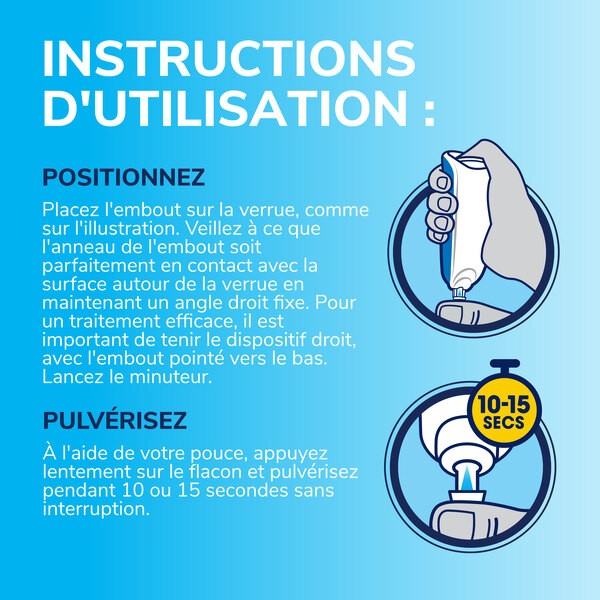 INSTRUCTIONS D'UTILISATION :

POSITIONNEZ

Placez l'embout sur la verrue, comme sur l'illustration. Veillez à ce que l'anneau de l'embout soit parfaitement en contact avec la surface autour de la verrue en maintenant un angle droit fixe. Pour un traitement efficace, il est important de tenir le dispositif droit, avec l'embout pointé vers le bas. Lancez le minuteur.

PULVÉRISEZ

À l'aide de votre pouce, appuyez lentement sur le flacon et pulvérisez pendant 10 ou 15 secondes sans interruption.

10-15 SECS