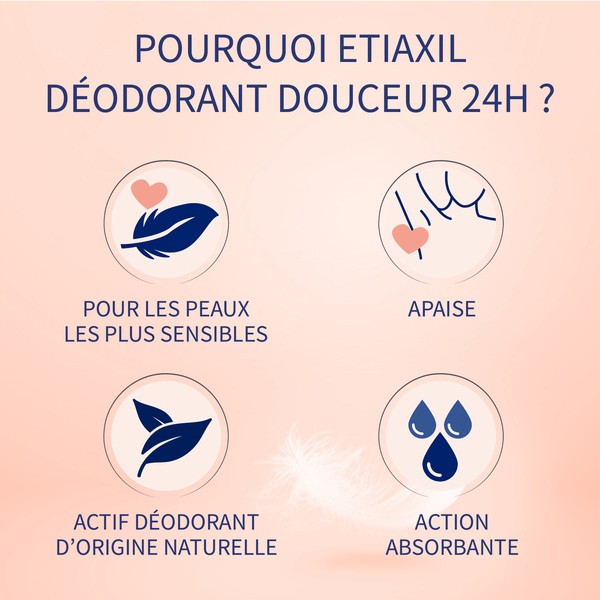 POURQUOI ETIAXIL DÉODORANT DOUCEUR 24H ?

POUR LES PEAUX LES PLUS SENSIBLES

APAISE

ACTIF DÉODORANT D'ORIGINE NATURELLE

ACTION ABSORBANTE