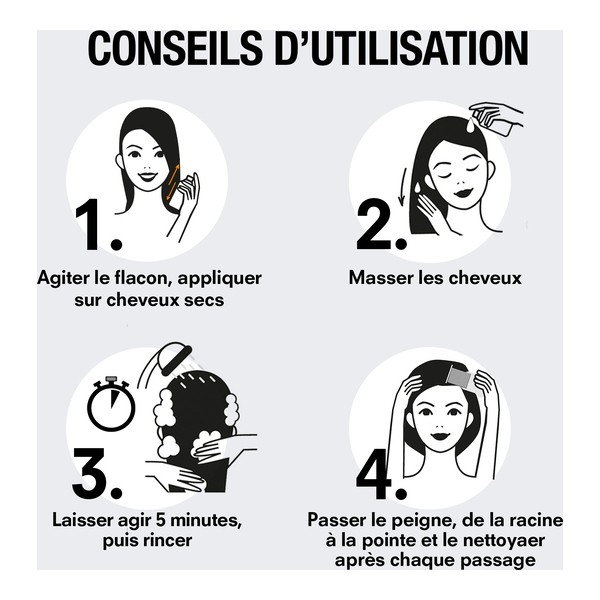 CONSEILS D'UTILISATION

1.

Agiter le flacon, appliquer sur cheveux secs

2.

Masser les cheveux

3.

Laisser agir 5 minutes, puis rincer

4.

Passer le peigne, de la racine à la pointe et le nettoyaer après chaque passage