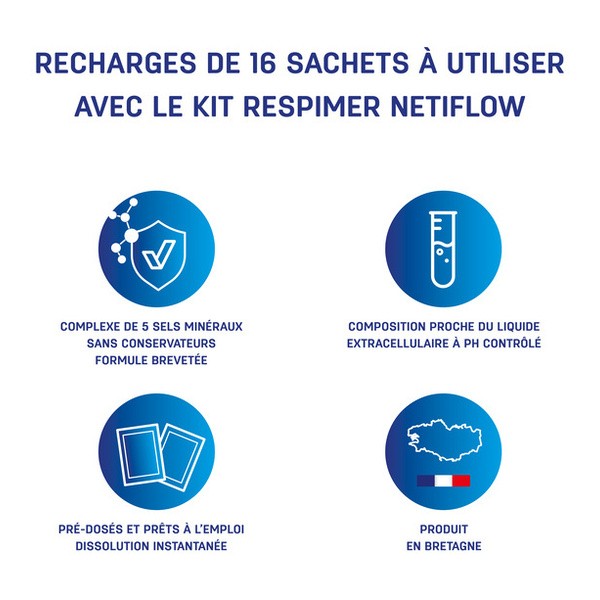 RECHARGES DE 16 SACHETS À UTILISER AVEC LE KIT RESPIMER NETIFLOW

COMPLEXE DE 5 SELS MINÉRAUX
SANS CONSERVATEURS
FORMULE BREVETÉE

COMPOSITION PROCHE DU LIQUIDE
EXTRACELLULAIRE À PH CONTRÔLÉ

PRÉ-DOSÉS ET PRÊTS À L'EMPLOI
DISSOLUTION INSTANTANÉE

PRODUIT
EN BRETAGNE