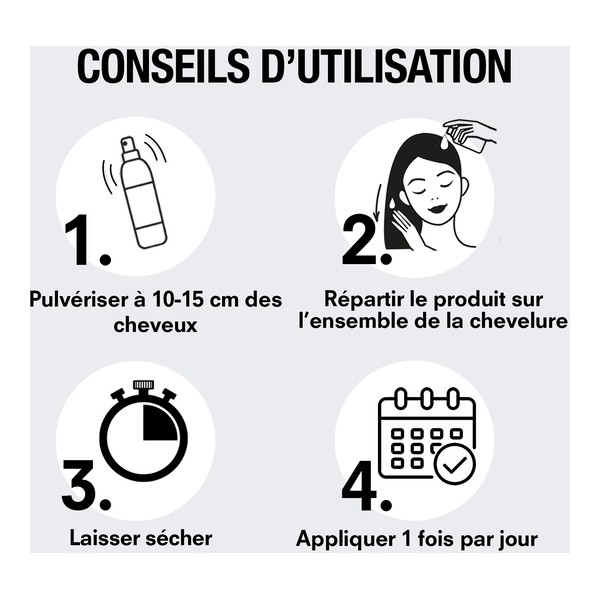 CONSEILS D'UTILISATION

1.

Pulvériser à 10-15 cm des cheveux

2.

Répartir le produit sur l'ensemble de la chevelure

3.

Laisser sécher

4.

Appliquer 1 fois par jour