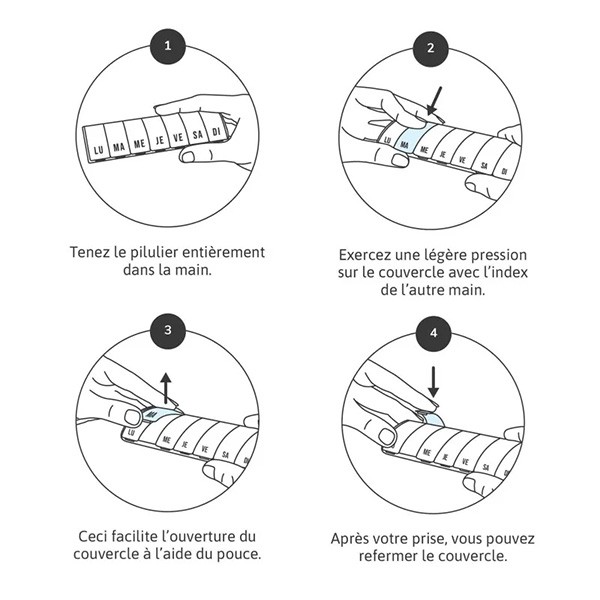 1

LU MA ME JE VE SA DI

Tenez le pilulier entièrement dans la main.

2

LU MA ME JE VE SA DI

Exercez une légère pression sur le couvercle avec l'index de l'autre main.

3

MA LU ME JE VE SA DI

Ceci facilite l'ouverture du couvercle à l'aide du pouce.

4

ME JE VE SA DI

Après votre prise, vous pouvez refermer le couvercle.