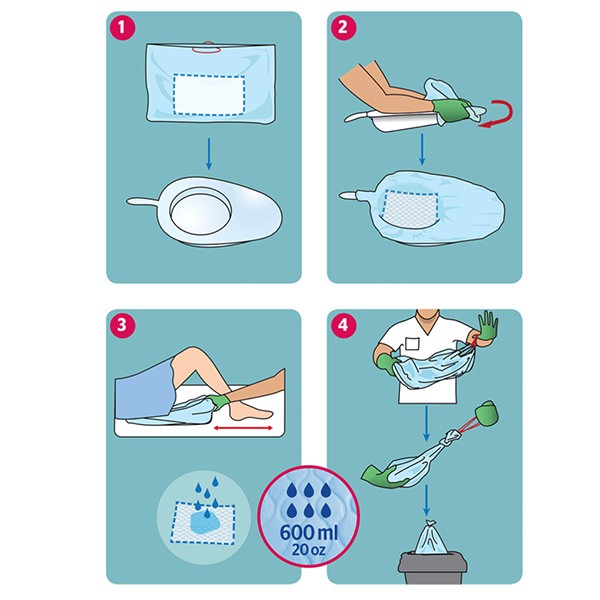 1

2

3

600 ml
20 oz

4