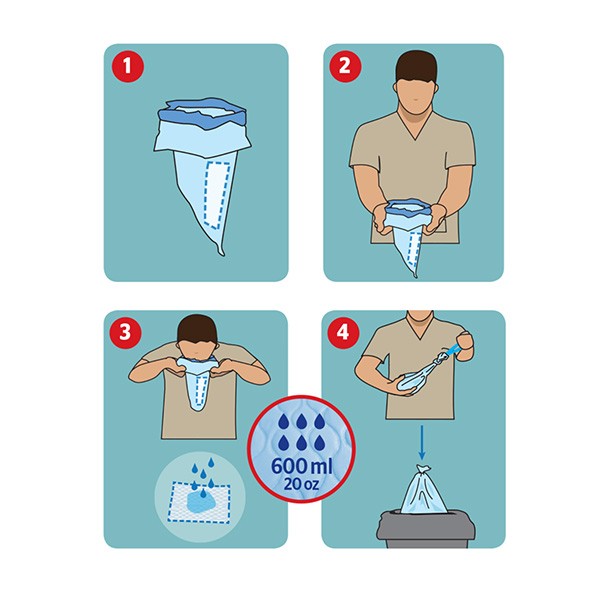 1

2

3

4

600 ml
20 oz