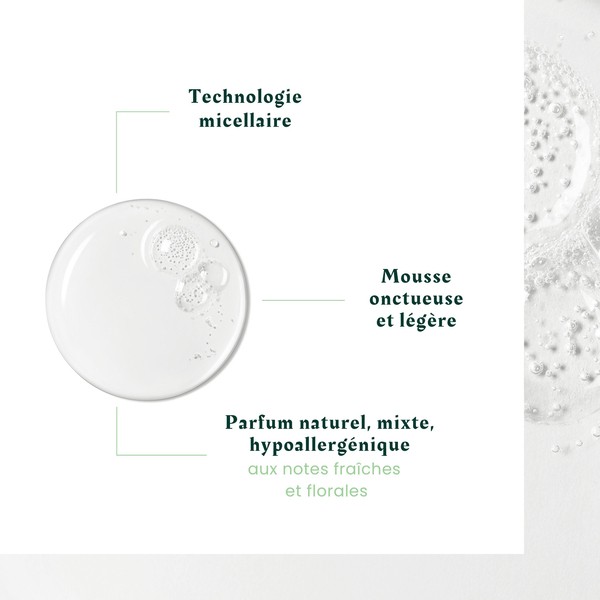 Technologie micellaire

Mousse onctueuse et légère

Parfum naturel, mixte, hypoallergénique
aux notes fraîches et florales