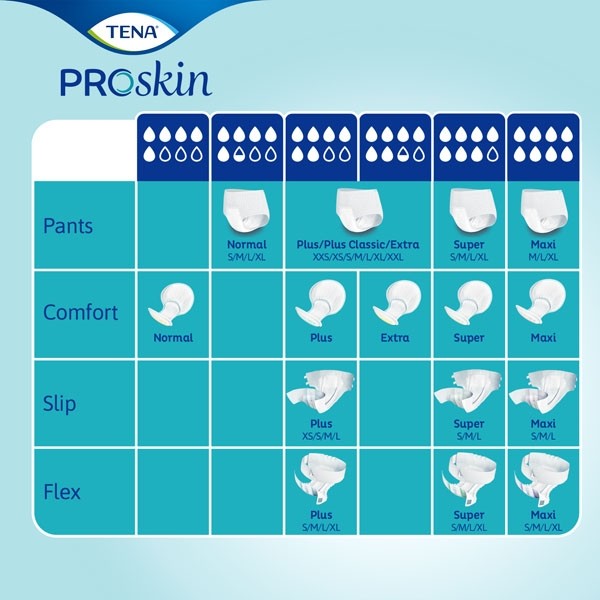 TENA

PROskin

| | | | | | | |
|---|---|---|---|---|---|---|
| Pants | | Normal S/M/L/XL | Plus/Plus Classic/Extra XXS/XS/S/M/L/XL/XXL | | Super S/M/L/XL | Maxi M/L/XL |
| Comfort | Normal | | Plus | Extra | Super | Maxi |
| Slip | | | Plus XS/S/M/L | | Super S/M/L | Maxi S/M/L |
| Flex | | | Plus S/M/L/XL | | Super S/M/L/XL | Maxi S/M/L/XL |