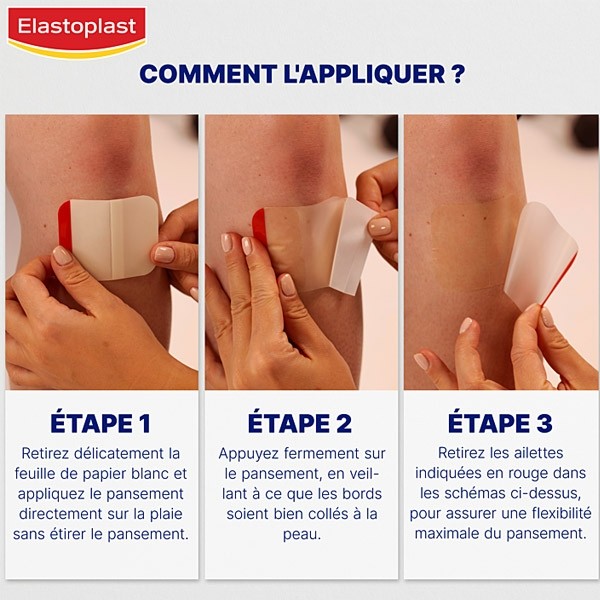 Elastoplast

COMMENT L'APPLIQUER ?

ÉTAPE 1

Retirez délicatement la feuille de papier blanc et appliquez le pansement directement sur la plaie sans étirer le pansement.

ÉTAPE 2

Appuyez fermement sur le pansement, en veillant à ce que les bords soient bien collés à la peau.

ÉTAPE 3

Retirez les ailettes indiquées en rouge dans les schémas ci-dessus, pour assurer une flexibilité maximale du pansement.