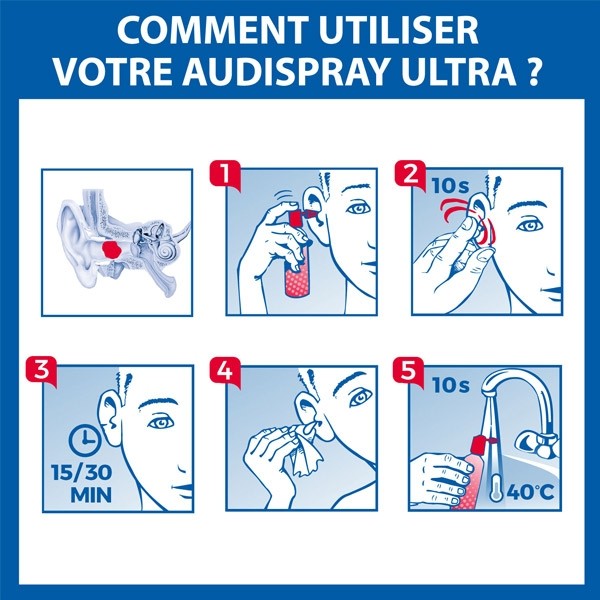 COMMENT UTILISER VOTRE AUDISPRAY ULTRA ?

1

2
10s

3
15/30 MIN

4

5
10s
40°C