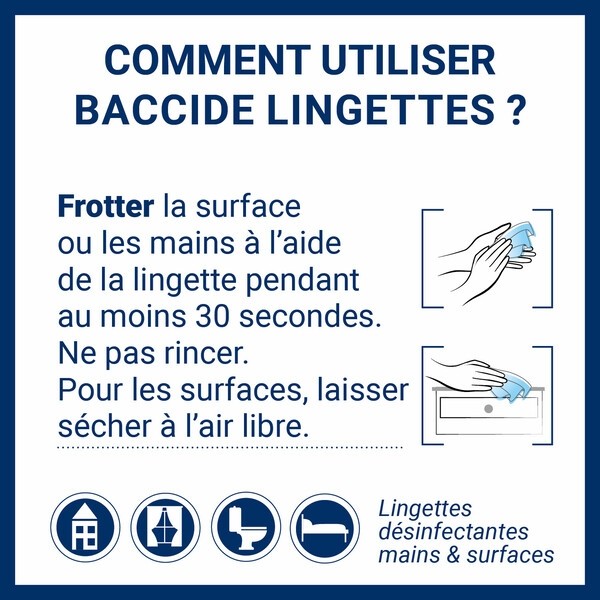 COMMENT UTILISER BACCIDE LINGETTES ?

Frotter la surface ou les mains à l'aide de la lingette pendant au moins 30 secondes. Ne pas rincer. Pour les surfaces, laisser sécher à l'air libre.

Lingettes désinfectantes mains & surfaces