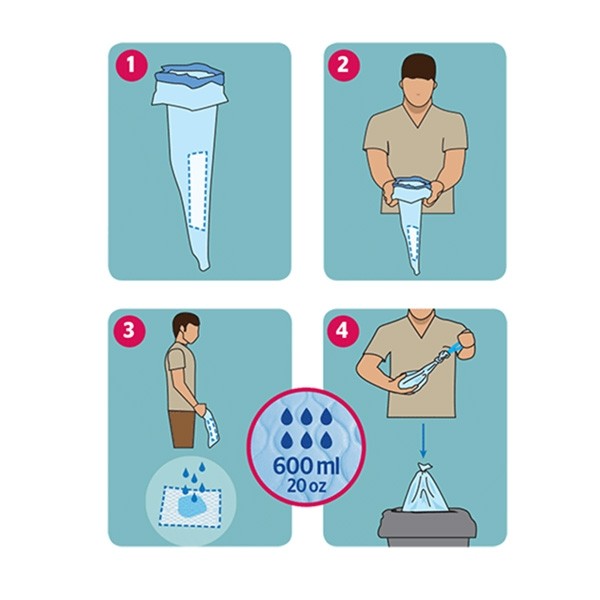 1

2

3

600 ml
20 oz

4